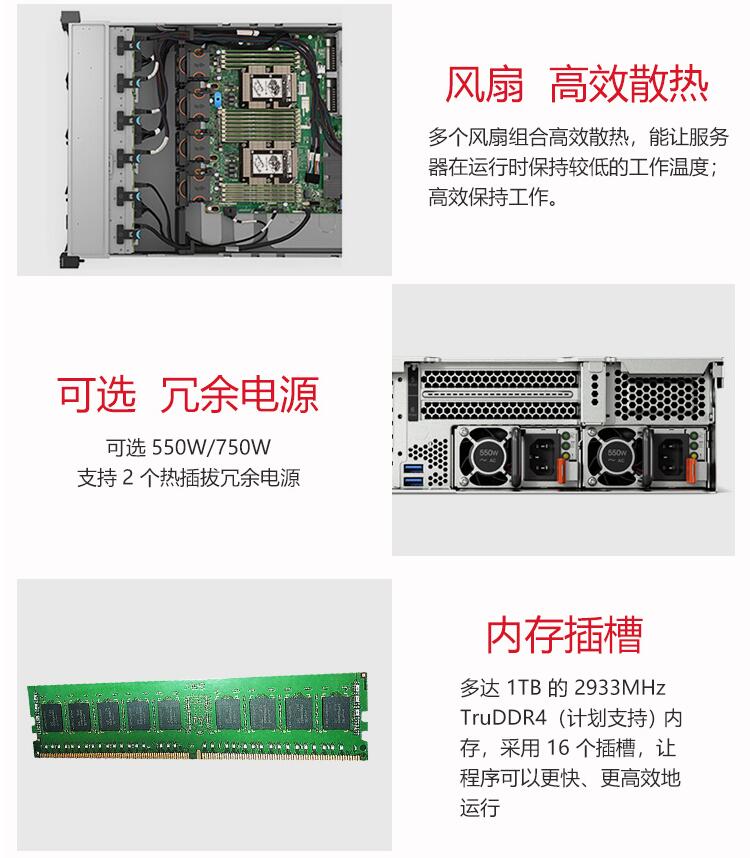 风扇 高效散热

多个风扇组合高效散热，能让服务器在运行时保持较低的工作温度；高效保持工作。

可选 冗余电源

可选 550W/750W
支持 2 个热插拔冗余电源

550W

550W

内存插槽

多达 1TB 的 2933MHz TruDDR4（计划支持）内存，采用 16 个插槽，让程序可以更快、更高效地运行